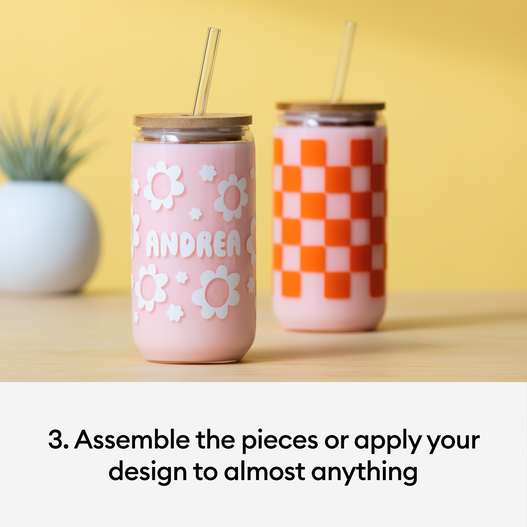 ANDREA

3. Assemble the pieces or apply your design to almost anything